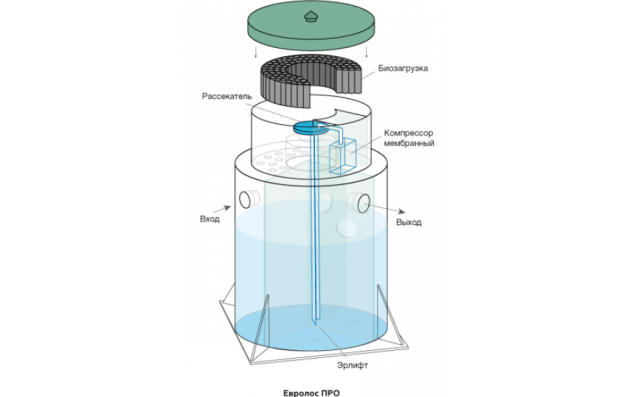 Биозагрузка
Рассекатель
Компрессор мембранный
Вход
Выход
Эрлифт
Евролос ПРО