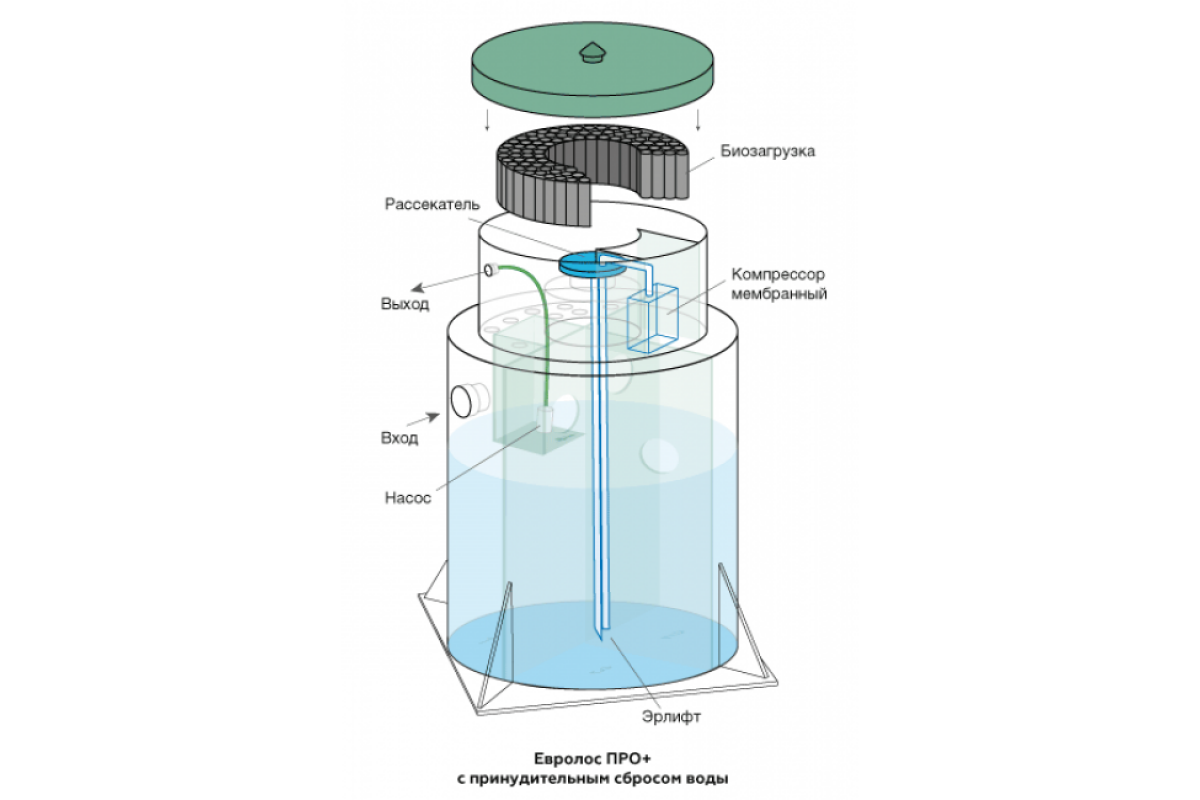 Биозагрузка

Рассекатель

Компрессор мембранный

Выход

Вход

Насос

Эрлифт

Евролос ПРО+
с принудительным сбросом воды